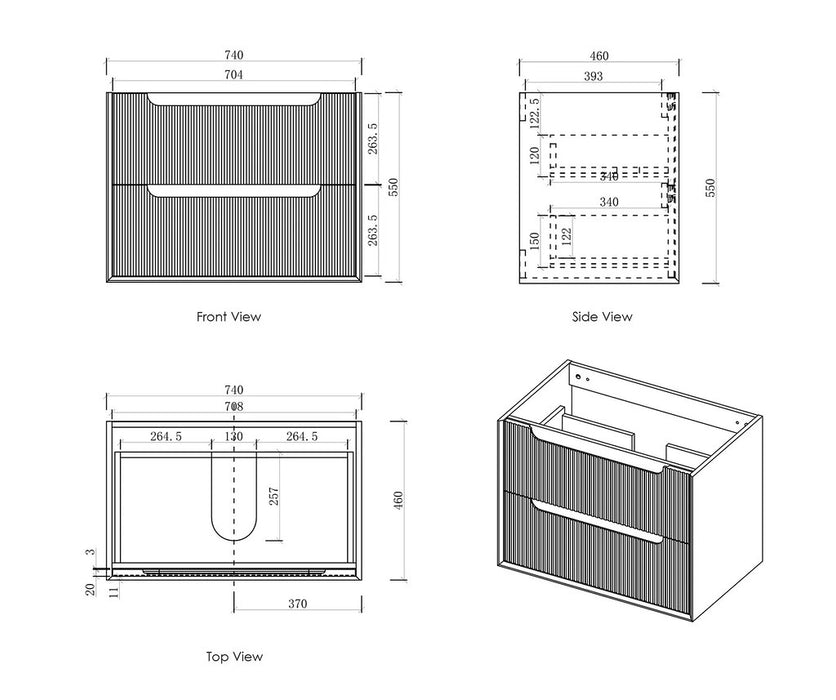 740
704
263.5
550
263.5
Front View

460
393
122.5
120
340
340
550
150
122
Side View

740
708
264.5
130
264.5
257
460
3
20
11
370
Top View